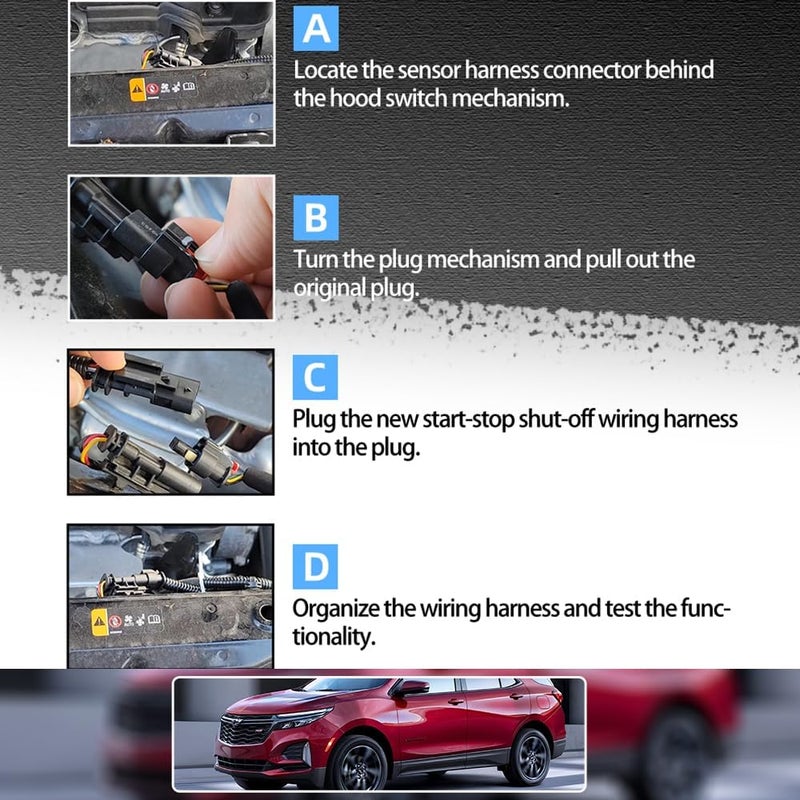 A
Locate the sensor harness connector behind the hood switch mechanism.

B
Turn the plug mechanism and pull out the original plug.

C
Plug the new start-stop shut-off wiring harness into the plug.

D
Organize the wiring harness and test the functionality.